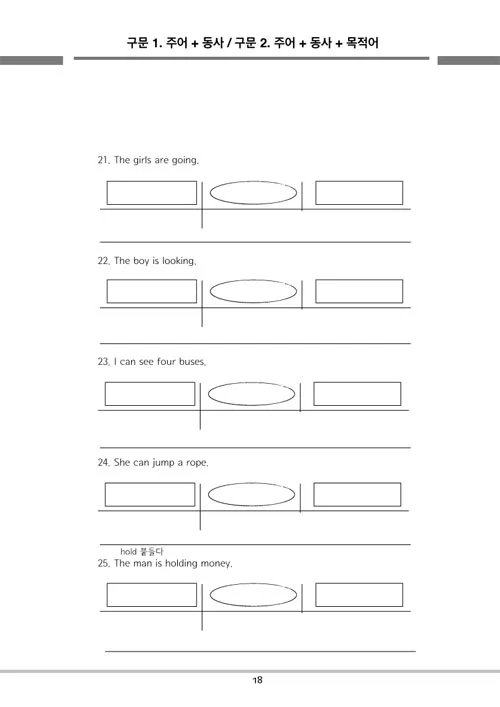 구문 1. 주어 + 동사 / 구문 2. 주어 + 동사 + 목적어

21. The girls are going.

22. The boy is looking.

23. I can see four buses.

24. She can jump a rope.

hold 붙들다
25. The man is holding money.

18