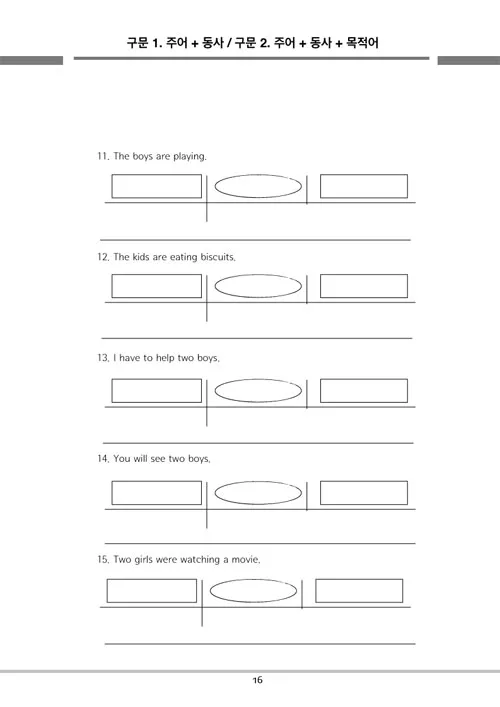 구문 1. 주어 + 동사 / 구문 2. 주어 + 동사 + 목적어

11. The boys are playing.

12. The kids are eating biscuits.

13. I have to help two boys.

14. You will see two boys.

15. Two girls were watching a movie.

16