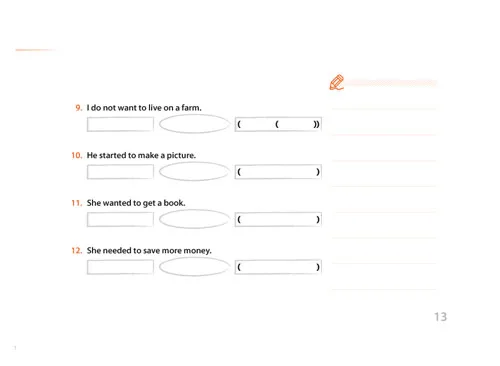 9. I do not want to live on a farm.

( ( ))

10. He started to make a picture.

( )

11. She wanted to get a book.

( )

12. She needed to save more money.

( )

13